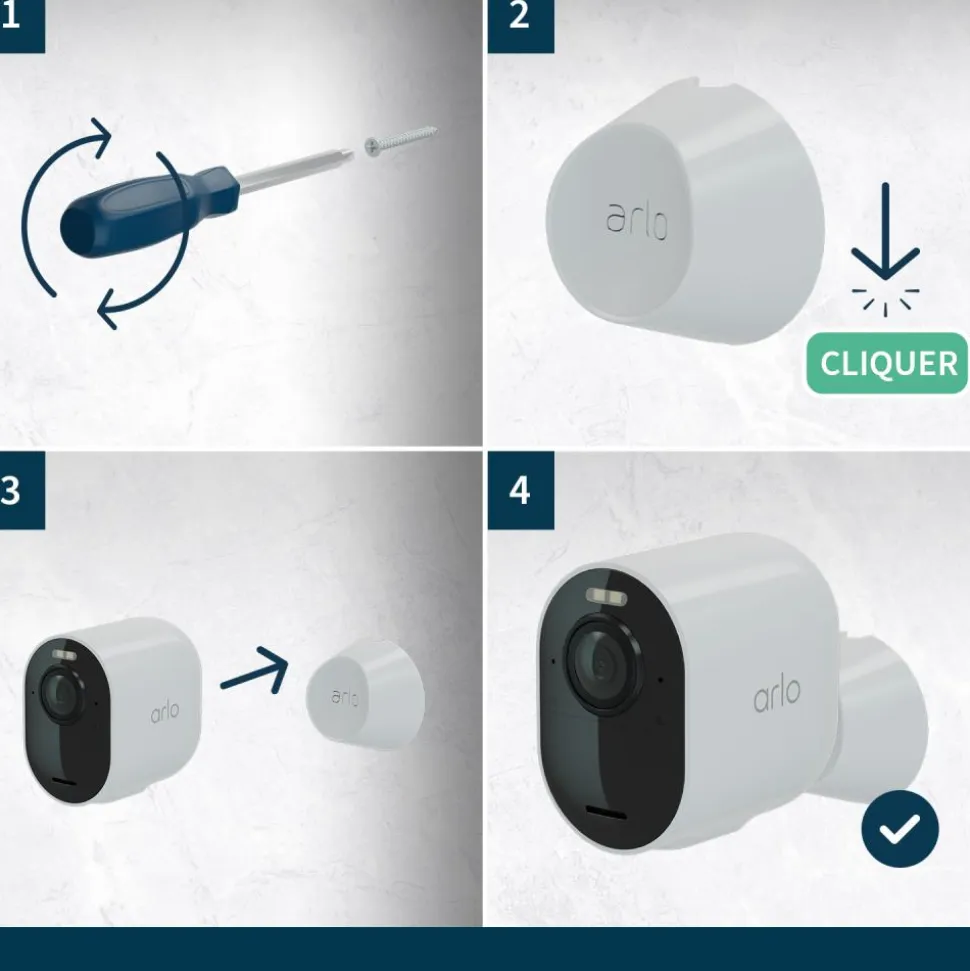 1

2

arlo

CLIQUER

3

arlo

arlo

4

arlo